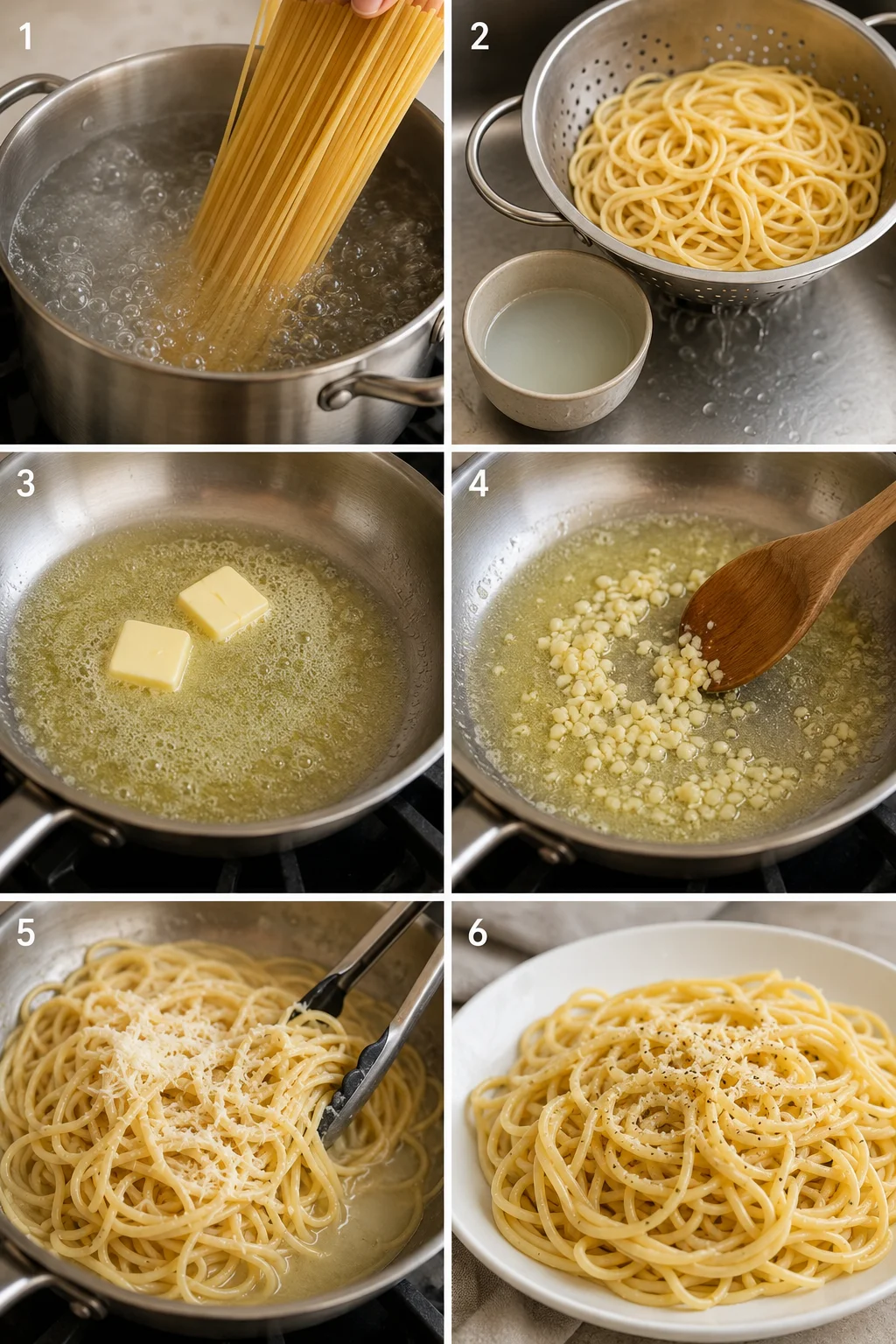 1

2

3

4

5

6