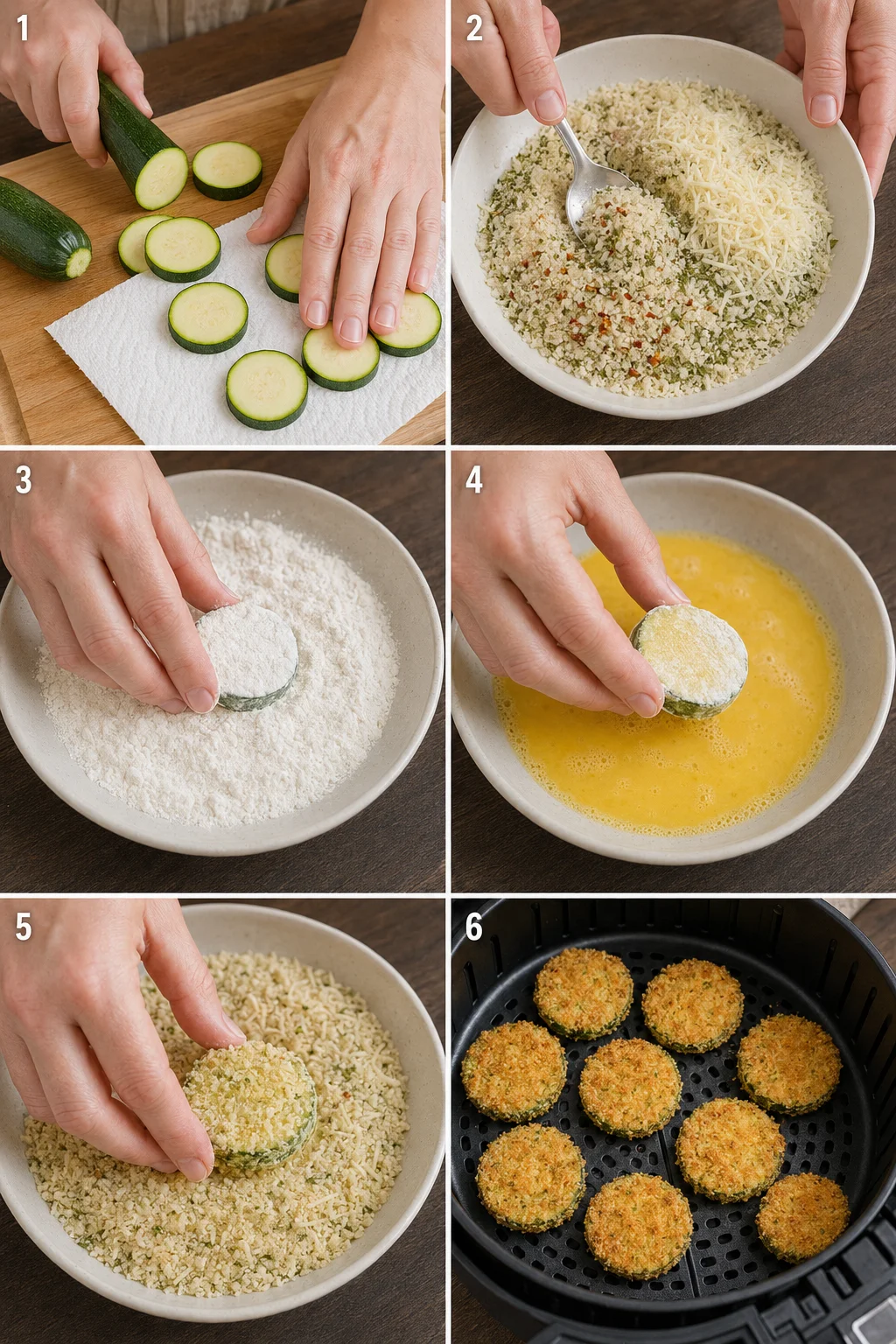 1

2

3

4

5

6